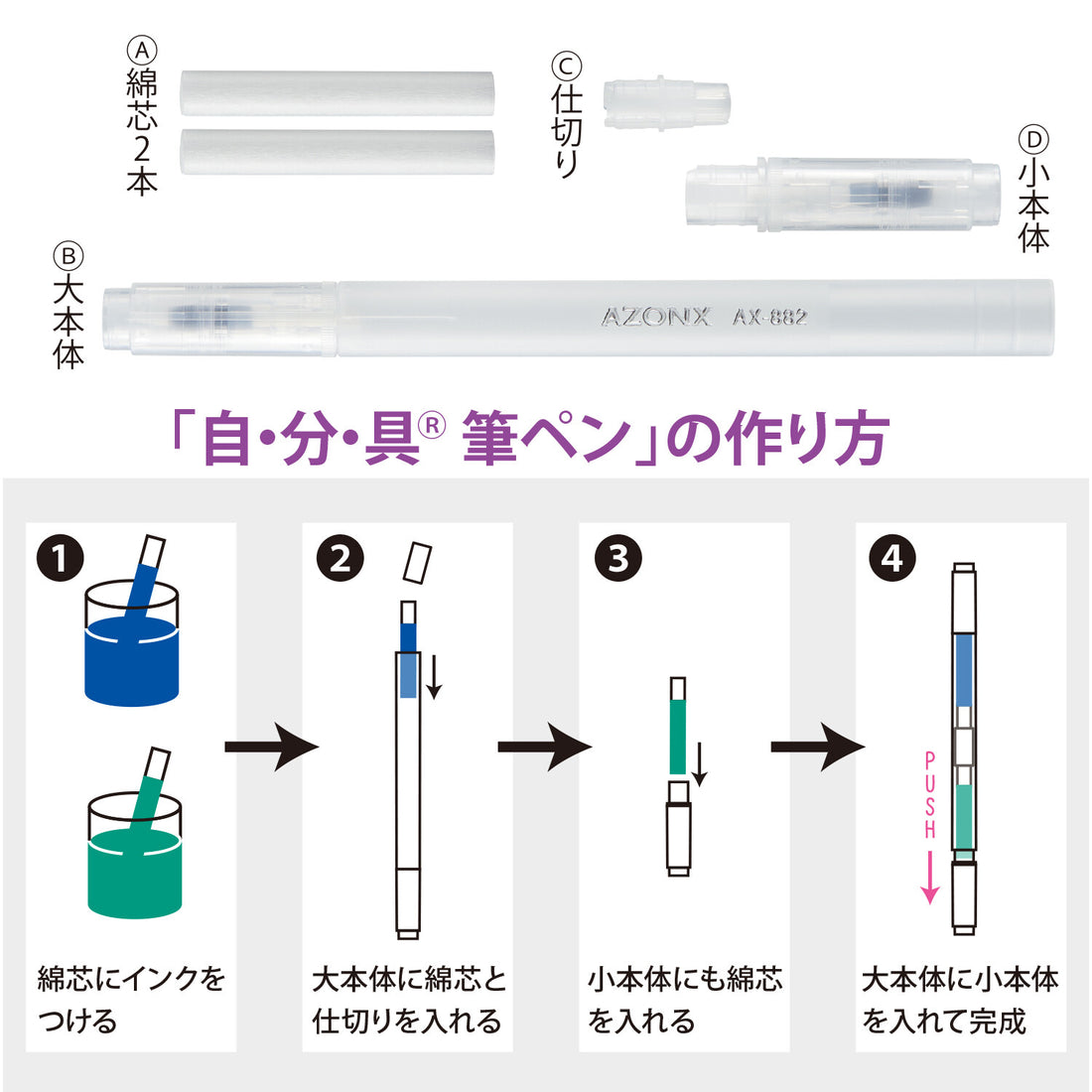 Ⓐ綿芯2本

Ⓒ仕切り

Ⓓ小本体

Ⓑ大本体

AZONX AX-882

「自・分・具® 筆ペン」の作り方

❶ 綿芯にインクをつける

❷ 大本体に綿芯と仕切りを入れる

❸ 小本体にも綿芯を入れる

❹ PUSH
大本体に小本体を入れて完成