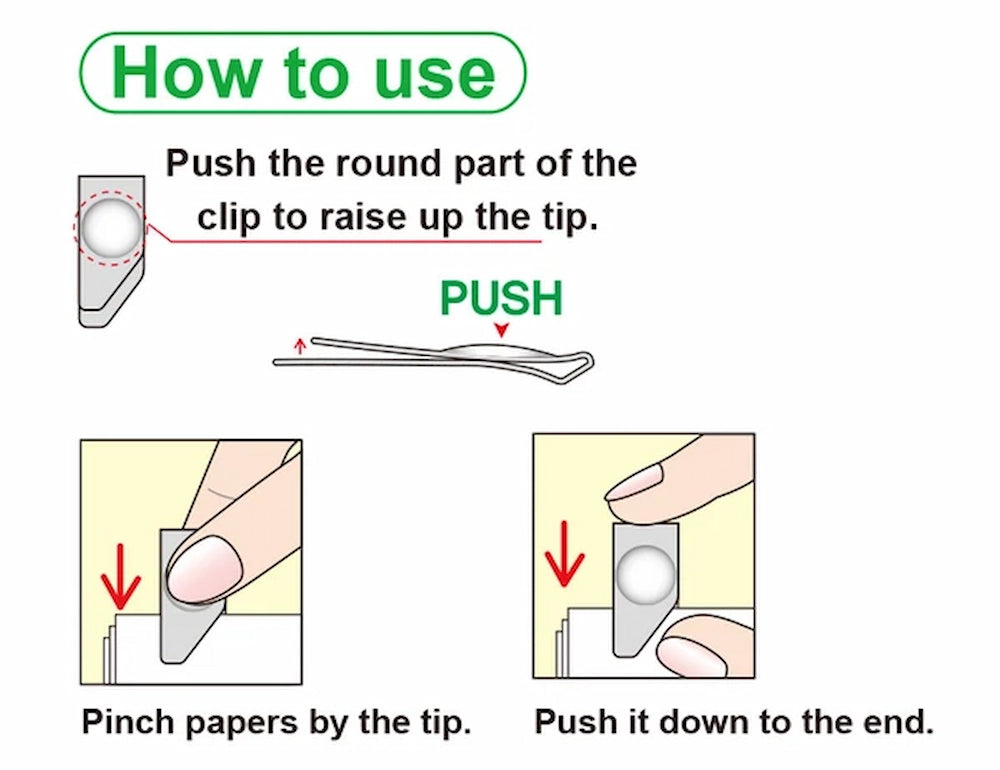 How to use

Push the round part of the clip to raise up the tip.

PUSH

Pinch papers by the tip.

Push it down to the end.