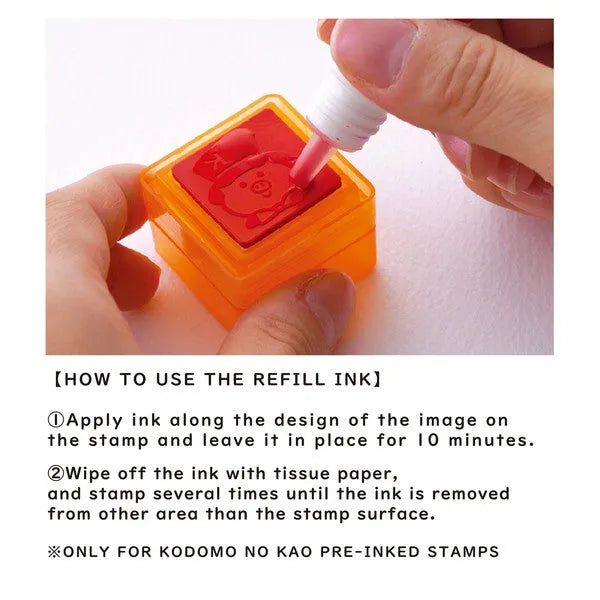 【HOW TO USE THE REFILL INK】

①Apply ink along the design of the image on the stamp and leave it in place for 10 minutes.

②Wipe off the ink with tissue paper, and stamp several times until the ink is removed from other area than the stamp surface.

※ONLY FOR KODOMO NO KAO PRE-INKED STAMPS