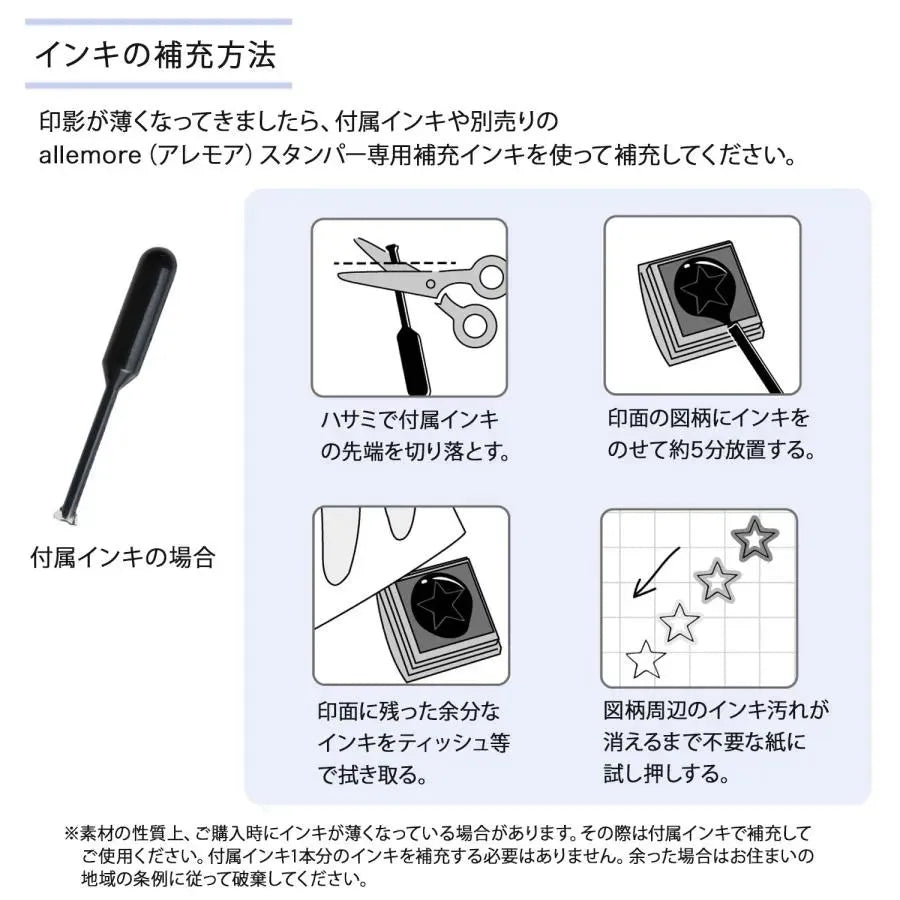 インキの補充方法

印影が薄くなってきましたら、付属インキや別売りの allemore（アレモア）スタンパー専用補充インキを使って補充してください。

付属インキの場合

ハサミで付属インキの先端を切り落とす。

印面の図柄にインキをのせて約5分放置する。

印面に残った余分なインキをティッシュ等で拭き取る。

図柄周辺のインキ汚れが消えるまで不要な紙に試し押しする。

※素材の性質上、ご購入時にインキが薄くなっている場合があります。その際は付属インキで補充してご使用ください。付属インキ1本分のインキを補充する必要はありません。余った場合はお住まいの地域の条例に従って破棄してください。