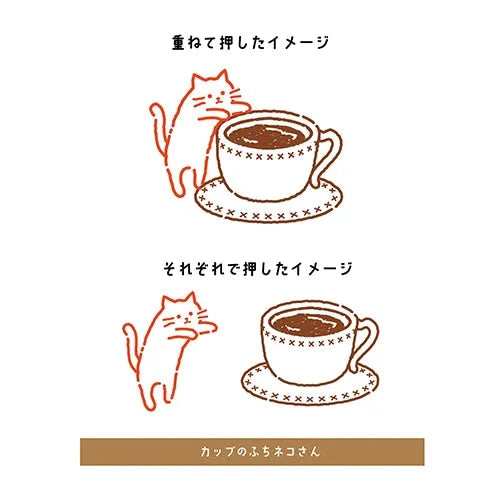 重ねて押したイメージ

それぞれで押したイメージ

カップのふちネコさん