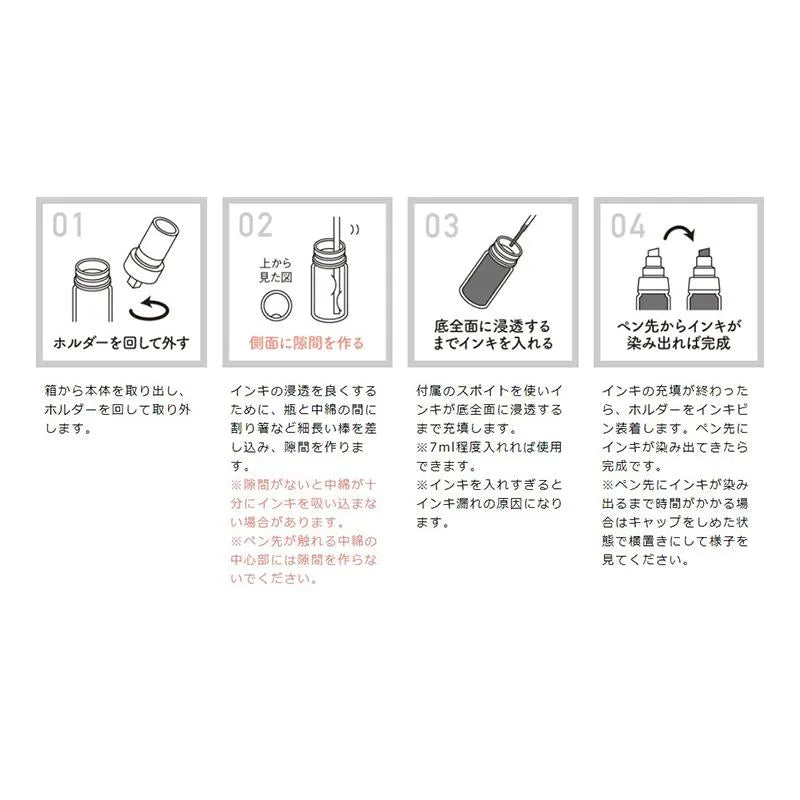 01

ホルダーを回して外す

箱から本体を取り出し、ホルダーを回して取り外します。

02

上から見た図

側面に隙間を作る

インキの浸透を良くするために、瓶と中綿の間に割り箸など細長い棒を差し込み、隙間を作ります。

※隙間がないと中綿が十分にインキを吸い込まない場合があります。

※ペン先が触れる中綿の中心部には隙間を作らないでください。

03

底全面に浸透するまでインキを入れる

付属のスポイトを使いインキが底全面に浸透するまで充填します。

※7ml程度入れれば使用できます。

※インキを入れすぎるとインキ漏れの原因になります。

04

ペン先からインキが染み出れば完成

インキの充填が終わったら、ホルダーをインキビン装着します。ペン先にインキが染み出てきたら完成です。

※ペン先にインキが染み出るまで時間がかかる場合はキャップをしめた状態で横置きにして様子を見てください。